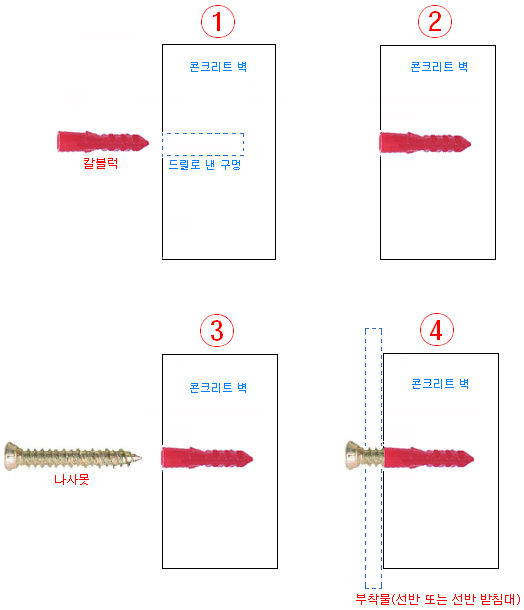 ①

콘크리트 벽

칼블럭

드릴로 낸 구멍

②

콘크리트 벽

③

콘크리트 벽

나사못

④

콘크리트 벽

부착물(선반 또는 선반 받침대)