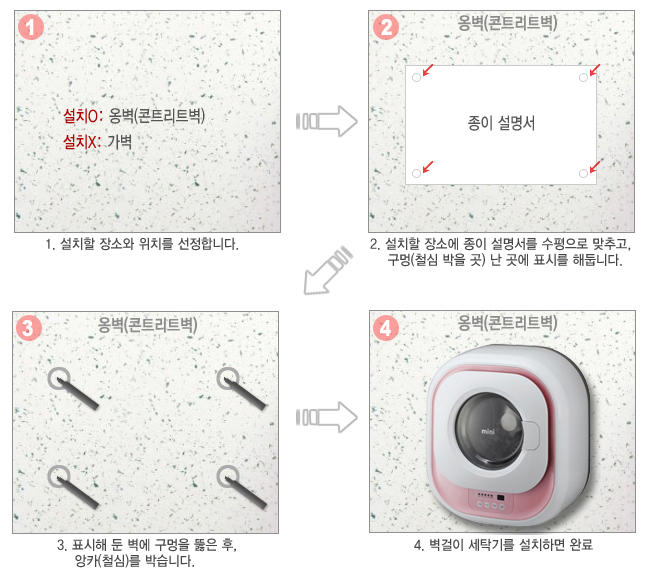 1

설치O: 옹벽(콘트리트벽)
설치X: 가벽

1. 설치할 장소와 위치를 선정합니다.

2

옹벽(콘트리트벽)

종이 설명서

2. 설치할 장소에 종이 설명서를 수평으로 맞추고, 구멍(철심 박을 곳) 난 곳에 표시를 해둡니다.

3

옹벽(콘트리트벽)

3. 표시해 둔 벽에 구멍을 뚫은 후, 앙카(철심)를 박습니다.

4

옹벽(콘트리트벽)

mini

4. 벽걸이 세탁기를 설치하면 완료