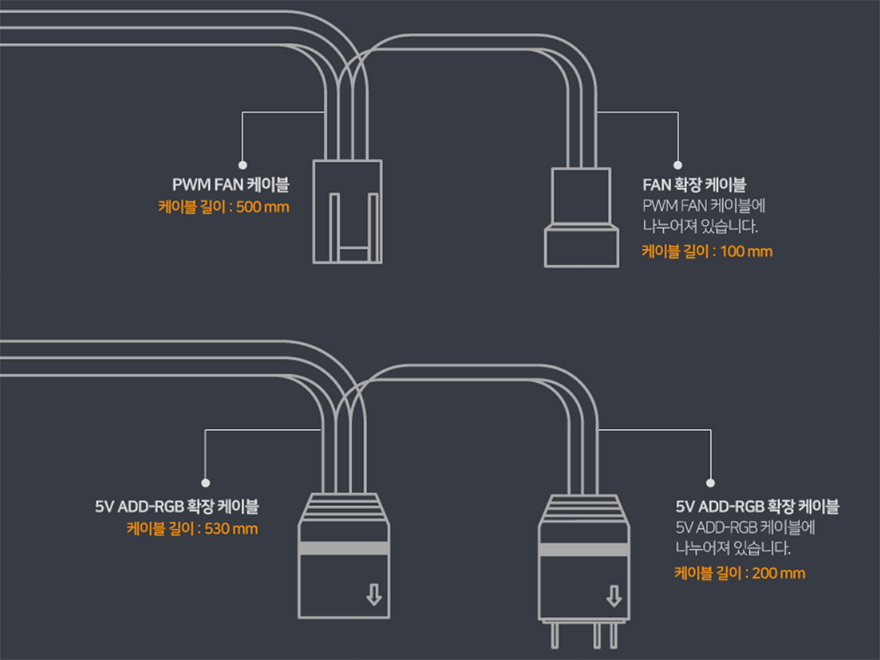 PWM FAN 케이블
케이블 길이 : 500 mm

FAN 확장 케이블
PWM FAN 케이블에 나누어져 있습니다.
케이블 길이 : 100 mm

5V ADD-RGB 확장 케이블
케이블 길이 : 530 mm

5V ADD-RGB 확장 케이블
5V ADD-RGB 케이블에 나누어져 있습니다.
케이블 길이 : 200 mm