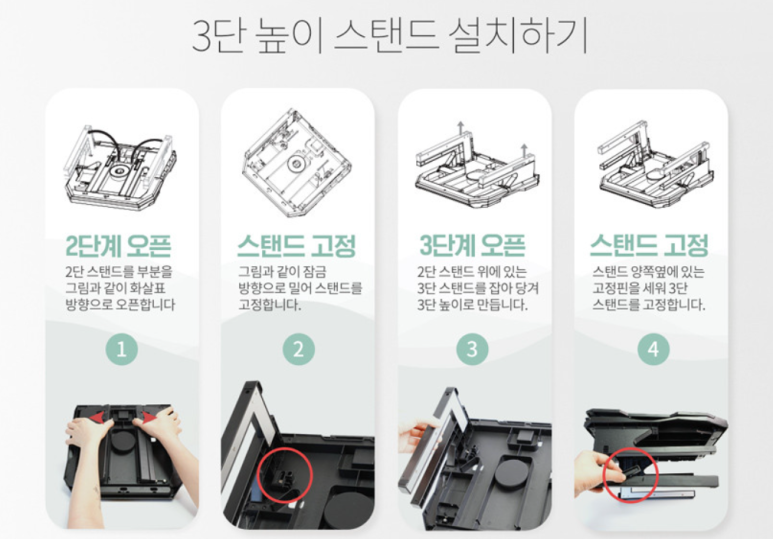 3단 높이 스탠드 설치하기

2단계 오픈

2단 스탠드를 부분을 그림과 같이 화살표 방향으로 오픈합니다

1

스탠드 고정

그림과 같이 잠금 방향으로 밀어 스탠드를 고정합니다.

2

3단계 오픈

2단 스탠드 위에 있는 3단 스탠드를 잡아 당겨 3단 높이로 만듭니다.

3

스탠드 고정

스탠드 양쪽옆에 있는 고정핀을 세워 3단 스탠드를 고정합니다.

4