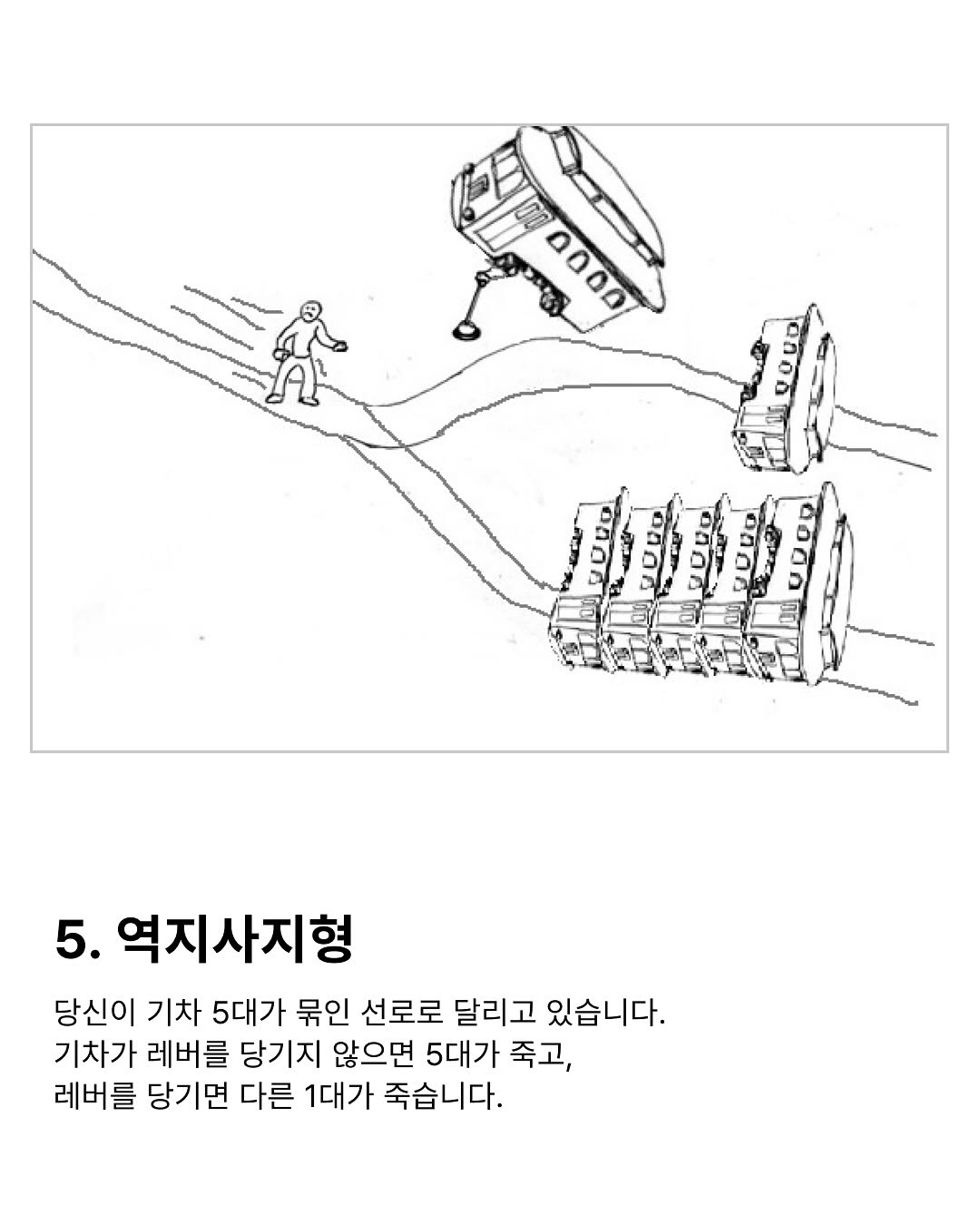 5. 역지사지형

당신이 기차 5대가 묶인 선로로 달리고 있습니다.
기차가 레버를 당기지 않으면 5대가 죽고,
레버를 당기면 다른 1대가 죽습니다.