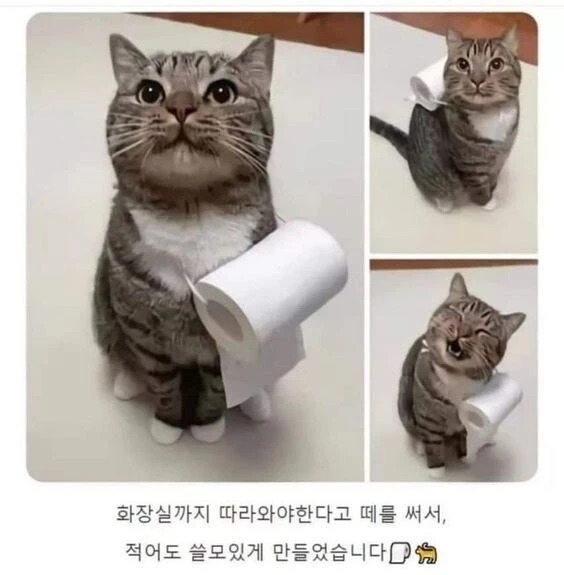 화장실까지 따라와야한다고 떼를 써서,

적어도 쓸모있게 만들었습니다🧻🐈